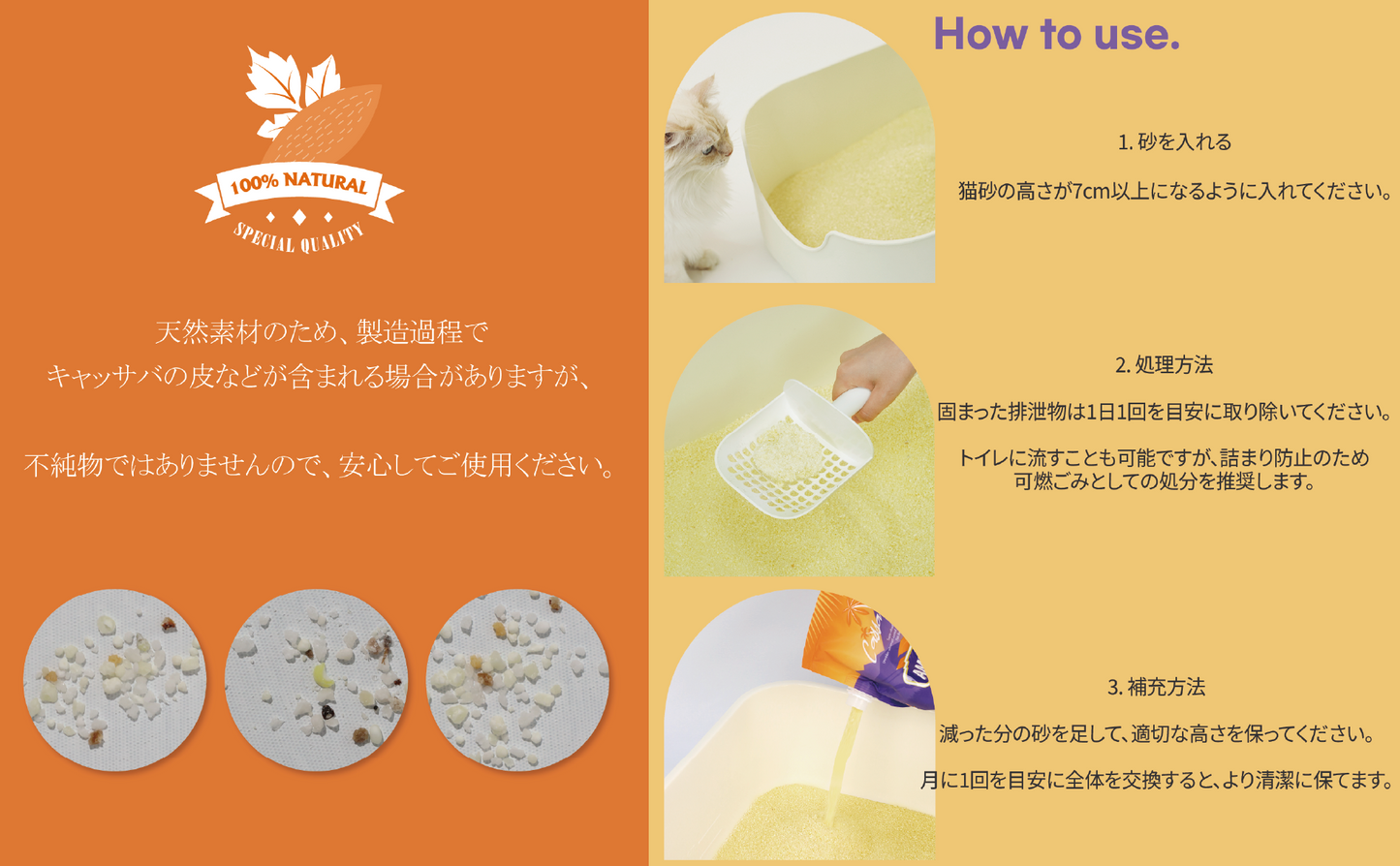 100% NATURAL
SPECIAL QUALITY

天然素材のため、製造過程で
キャッサバの皮などが含まれる場合がありますが、

不純物ではありませんので、安心してご使用ください。

How to use.

1. 砂を入れる

猫砂の高さが7cm以上になるように入れてください。

2. 処理方法

固まった排泄物は1日1回を目安に取り除いてください。

トイレに流すことも可能ですが、詰まり防止のため
可燃ごみとしての処分を推奨します。

3. 補充方法

減った分の砂を足して、適切な高さを保ってください。

月に1回を目安に全体を交換すると、より清潔に保てます。